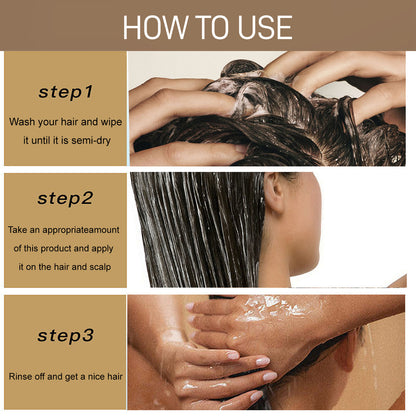 HOW TO USE

step1

Wash your hair and wipe it until it is semi-dry

step2

Take an appropriateamount of this product and apply it on the hair and scalp

step3

Rinse off and get a nice hair