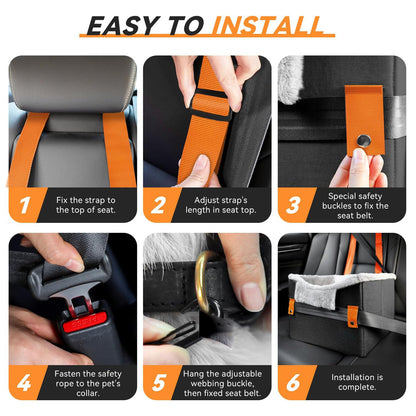 EASY TO INSTALL

1 Fix the strap to the top of seat.

2 Adjust strap's length in seat top.

3 Special safety buckles to fix the seat belt.

4 Fasten the safety rope to the pet's collar.

5 Hang the adjustable webbing buckle, then fixed seat belt.

6 Installation is complete.