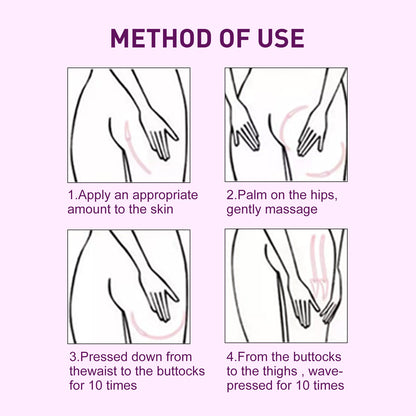 METHOD OF USE

1.Apply an appropriate amount to the skin

2.Palm on the hips, gently massage

3.Pressed down from thewaist to the buttocks for 10 times

4.From the buttocks to the thighs , wave-pressed for 10 times