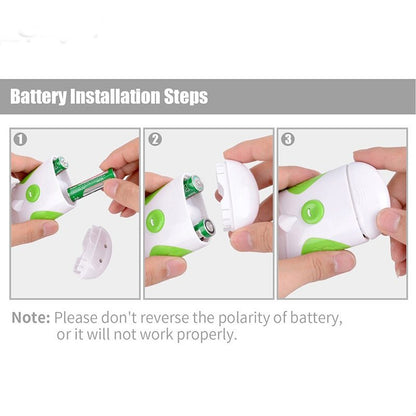 Battery Installation Steps

1

2

3

Note: Please don't reverse the polarity of battery, or it will not work properly.