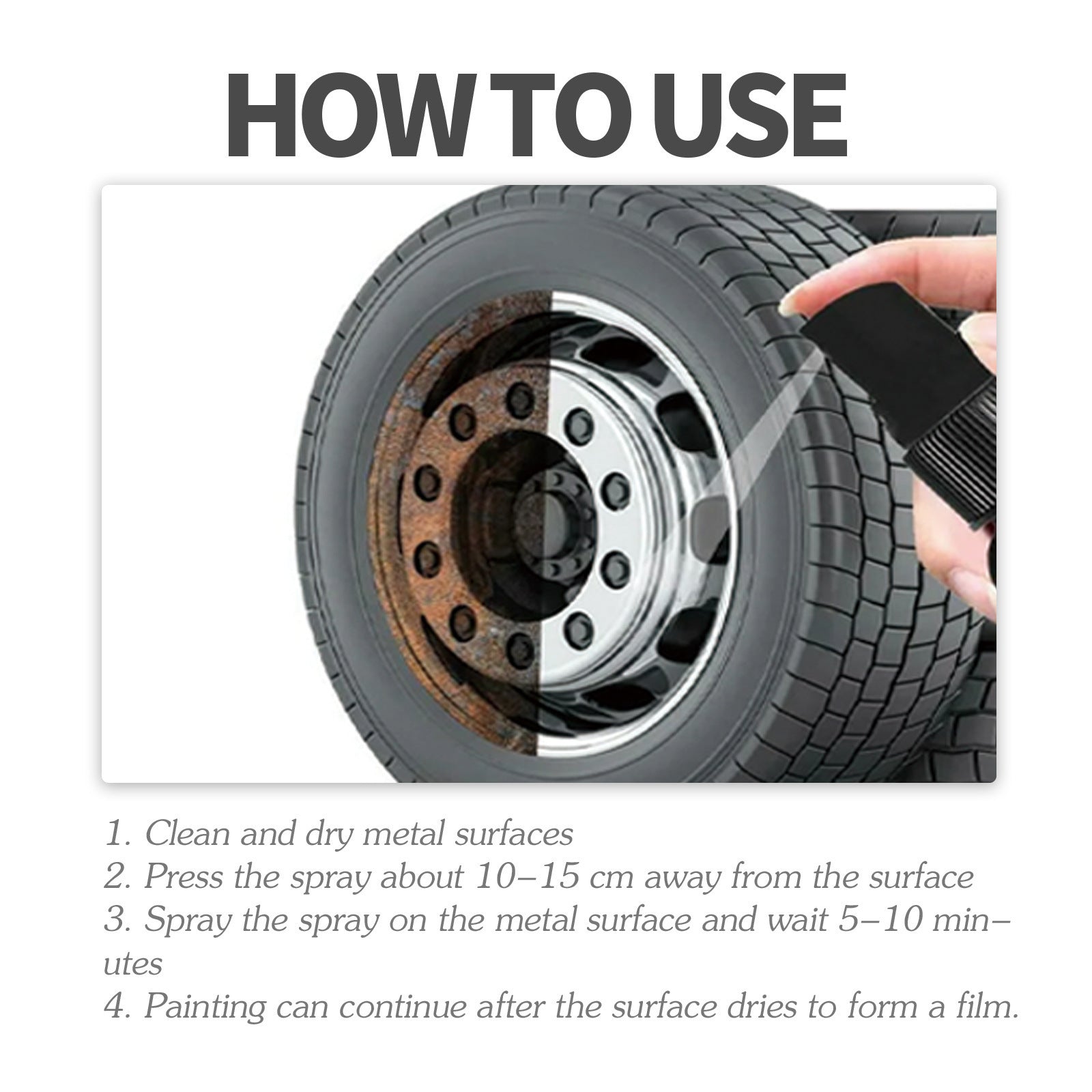 HOW TO USE

1. Clean and dry metal surfaces
2. Press the spray about 10–15 cm away from the surface
3. Spray the spray on the metal surface and wait 5–10 minutes
4. Painting can continue after the surface dries to form a film.