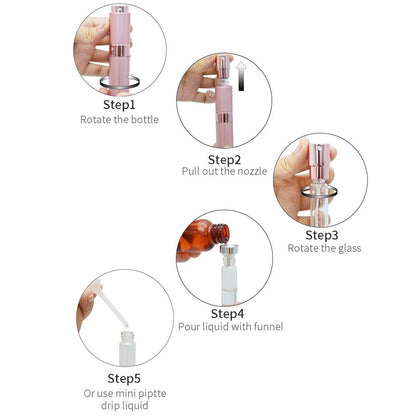 Step1
Rotate the bottle

Step2
Pull out the nozzle

Step3
Rotate the glass

Step4
Pour liquid with funnel

Step5
Or use mini piptte drip liquid