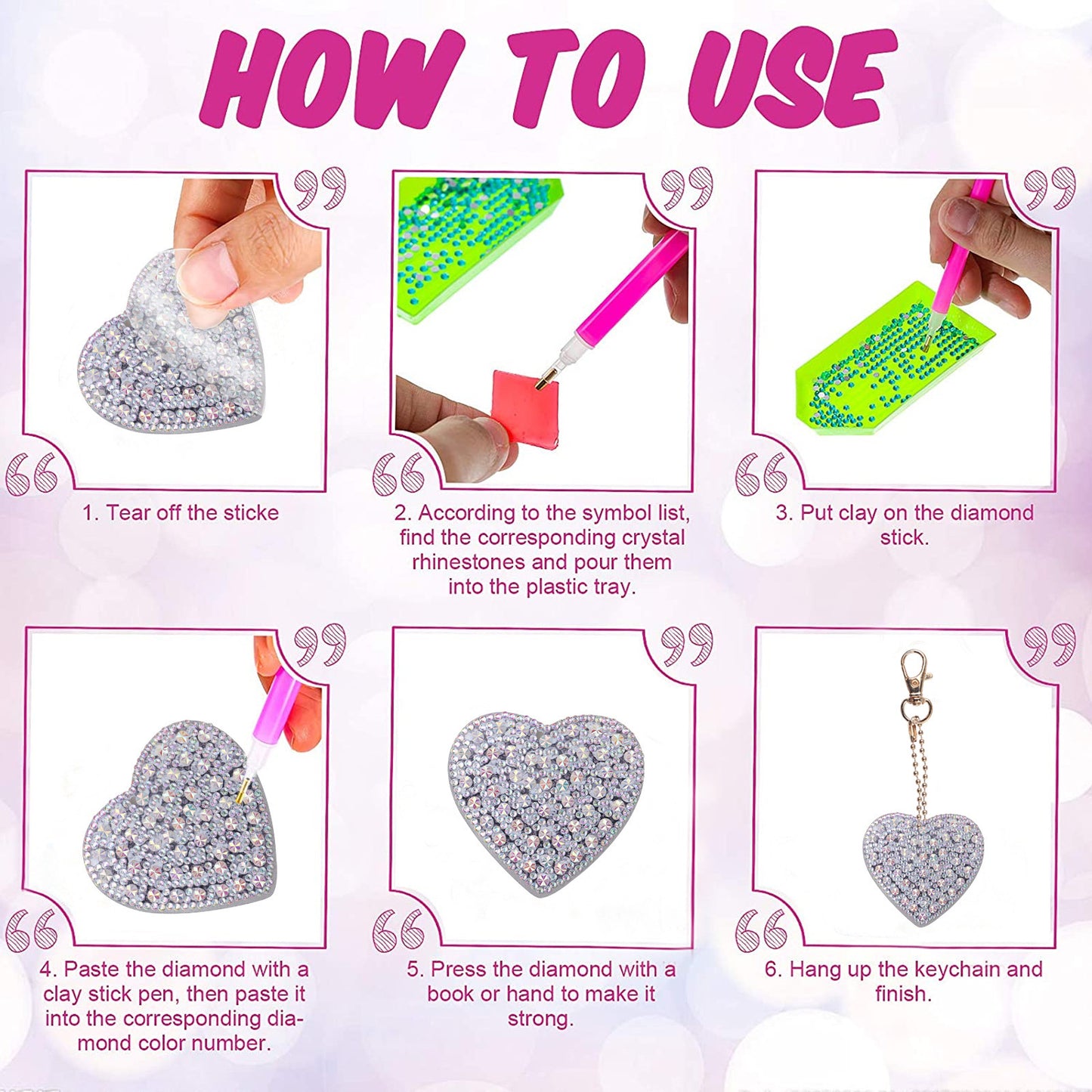 HOW TO USE

1. Tear off the sticke

2. According to the symbol list, find the corresponding crystal rhinestones and pour them into the plastic tray.

3. Put clay on the diamond stick.

4. Paste the diamond with a clay stick pen, then paste it into the corresponding diamond color number.

5. Press the diamond with a book or hand to make it strong.

6. Hang up the keychain and finish.